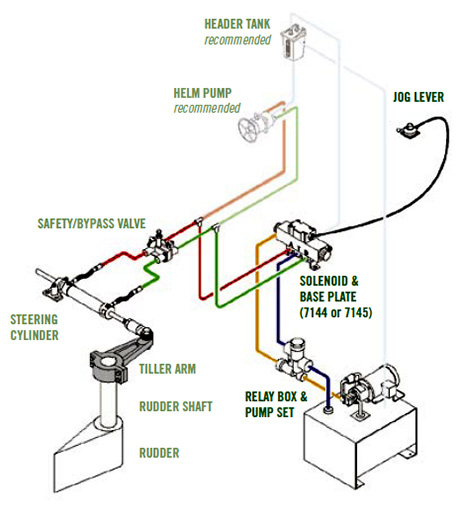 HEADER TANK
recommended

HELM PUMP
recommended

JOG LEVER

SAFETY/BYPASS VALVE

SOLENOID & BASE PLATE (7144 or 7145)

STEERING CYLINDER

TILLER ARM

RUDDER SHAFT

RUDDER

RELAY BOX & PUMP SET